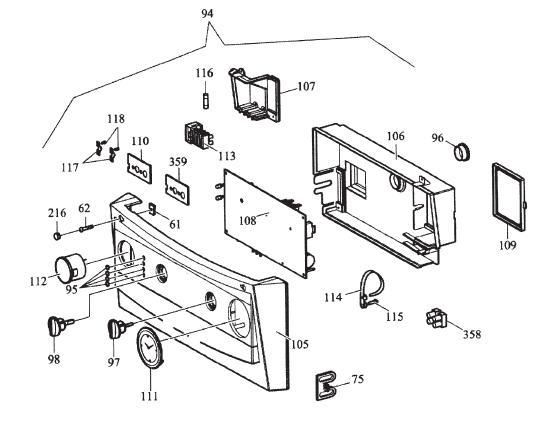 94
116
107
118
110
113
106
96
117
359
216
62
61
108
109
112
95
114
115
358
98
97
105
111
75