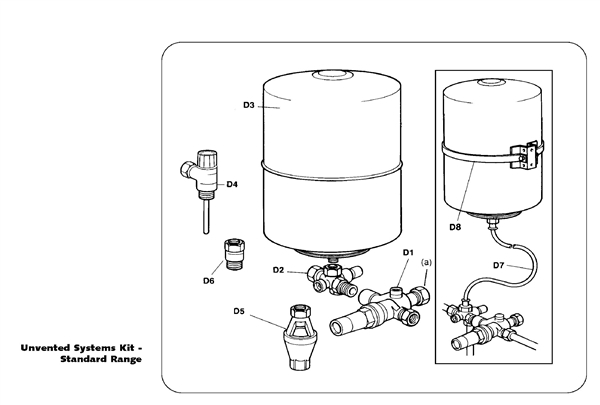 D3

D4

D6

D2

D1

(a)

D5

D8

D7

Unvented Systems Kit - Standard Range