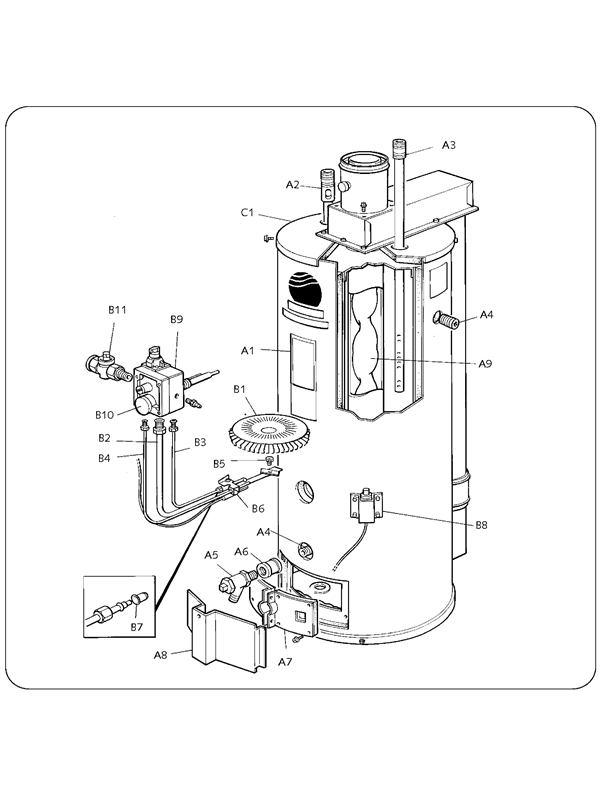 A3
A2
C1
B11
B9
A4
A1
A9
B10
B1
B2
B3
B4
B5
B6
B8
A4
A5
A6
B7
A8
A7