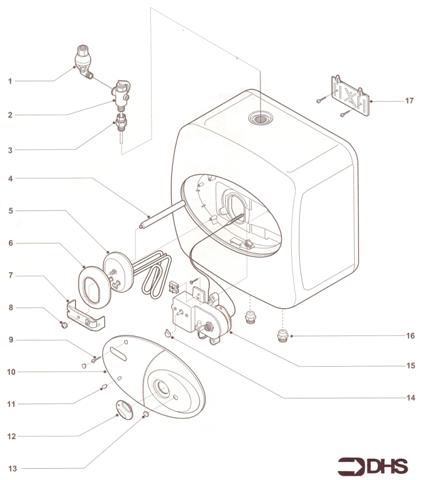 1
2
3
4
5
6
7
8
9
10
11
12
13
17
16
15
14
DHS