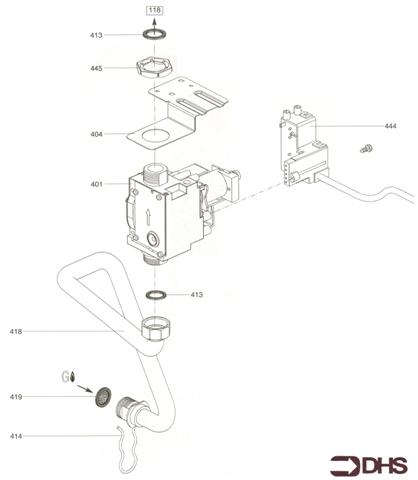 118

413

445

404

444

401

413

418

G

419

414

DHS