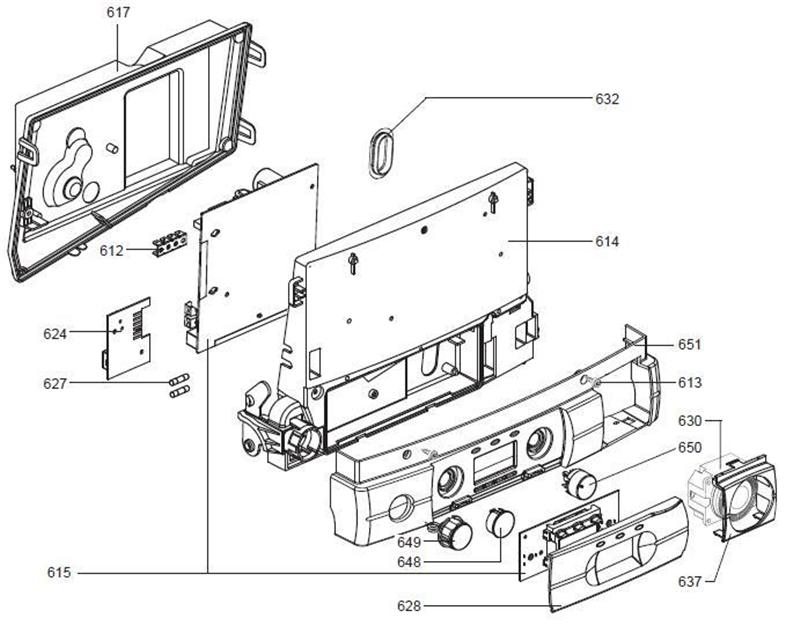 617
632
612
614
624
651
627
613
630
650
649
648
615
637
628