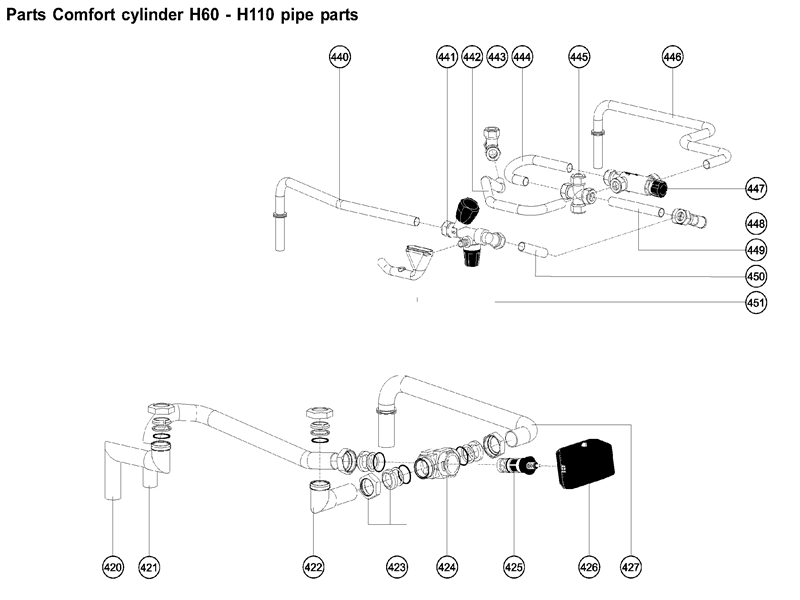 Parts Comfort cylinder H60 - H110 pipe parts

440
441
442
443
444
445
446
447
448
449
450
451

420
421
422
423
424
425
426
427