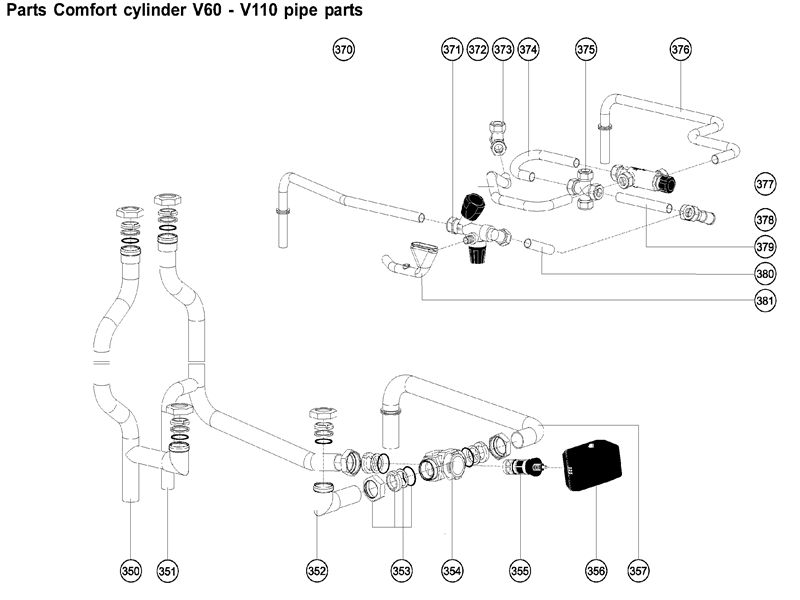 Parts Comfort cylinder V60 - V110 pipe parts

370
371
372
373
374
375
376
377
378
379
380
381
350
351
352
353
354
355
356
357