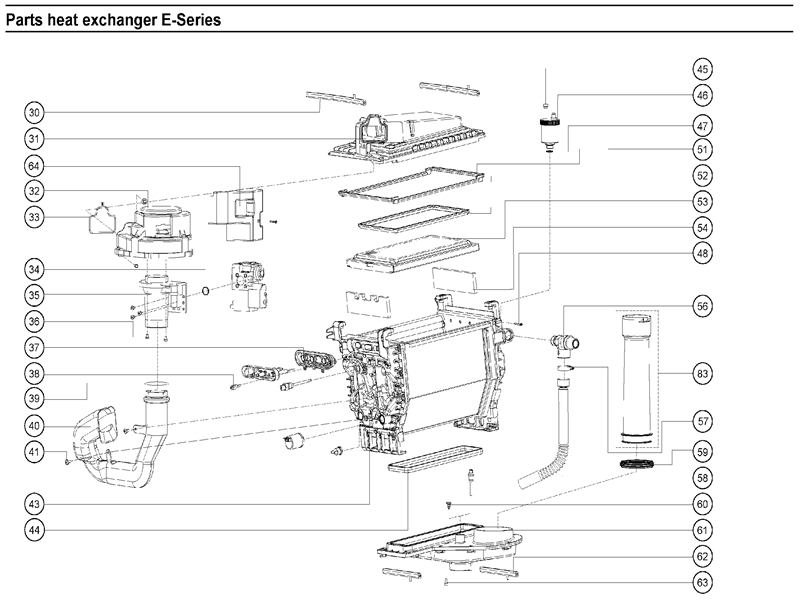 Parts heat exchanger E-Series

30
31
64
32
33
34
35
36
37
38
39
40
41
43
44
45
46
47
51
52
53
54
48
56
83
57
59
58
60
61
62
63