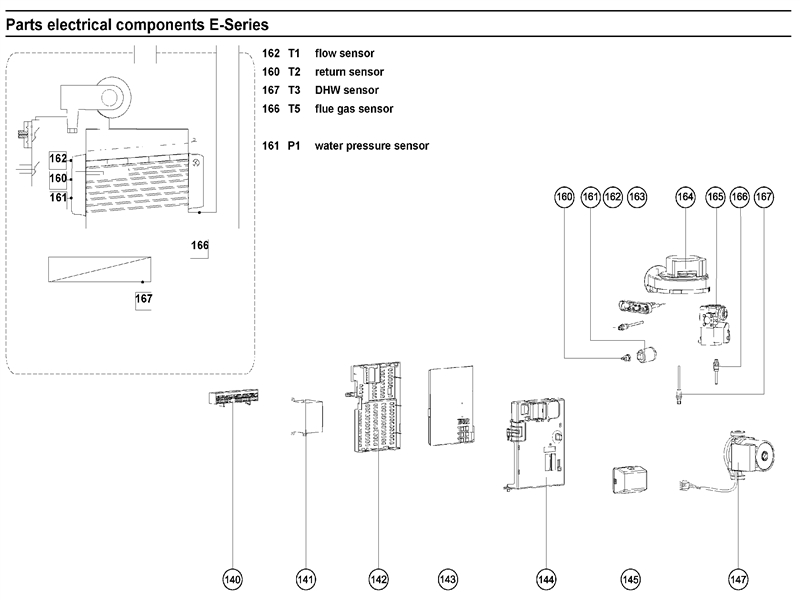 Parts electrical components E-Series

162 T1 flow sensor
160 T2 return sensor
167 T3 DHW sensor
166 T5 flue gas sensor

161 P1 water pressure sensor

162
160
161
166
167

160 161 162 163 164 165 166 167

140 141 142 143 144 145 147