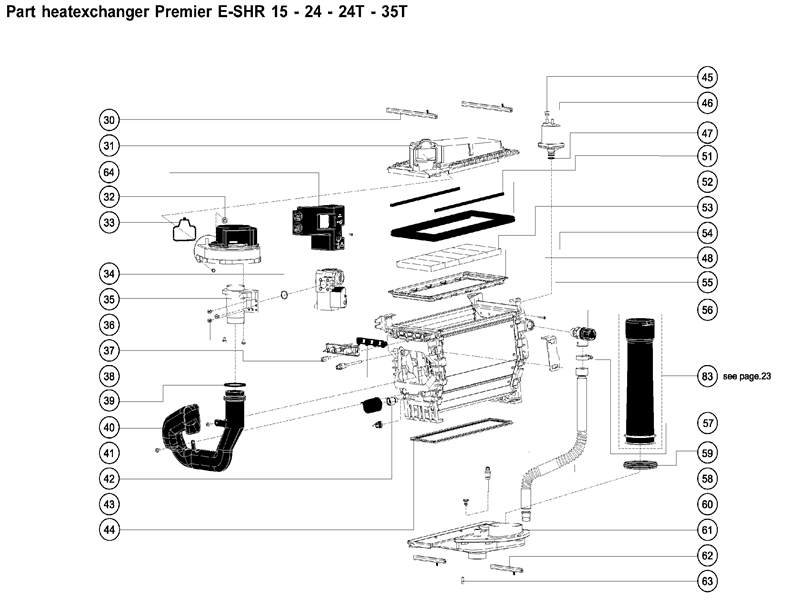 Part heatexchanger Premier E-SHR 15 - 24 - 24T - 35T

30
31
64
32
33
34
35
36
37
38
39
40
41
42
43
44

45
46
47
51
52
53
54
48
55
56
83 see page.23
57
59
58
60
61
62
63