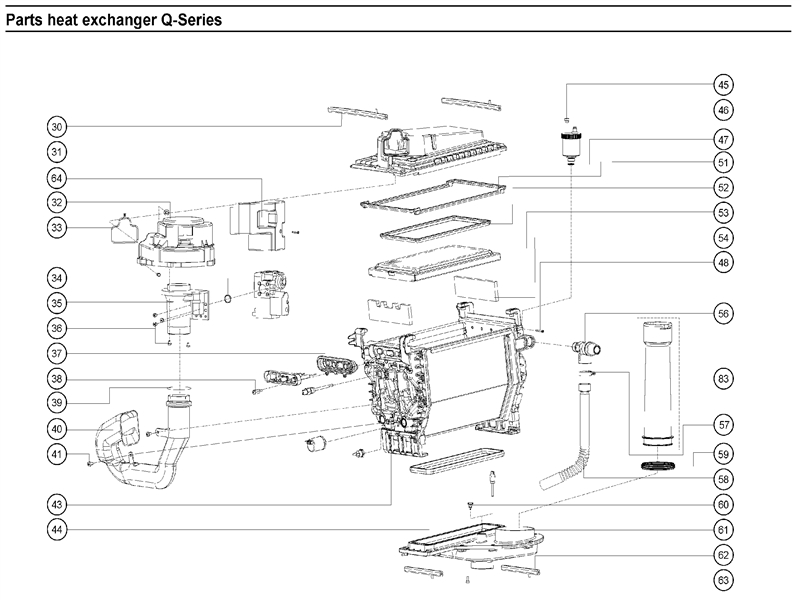 Parts heat exchanger Q-Series

30
31
64
32
33
34
35
36
37
38
39
40
41
43
44

45
46
47
51
52
53
54
48
56
83
57
59
58
60
61
62
63