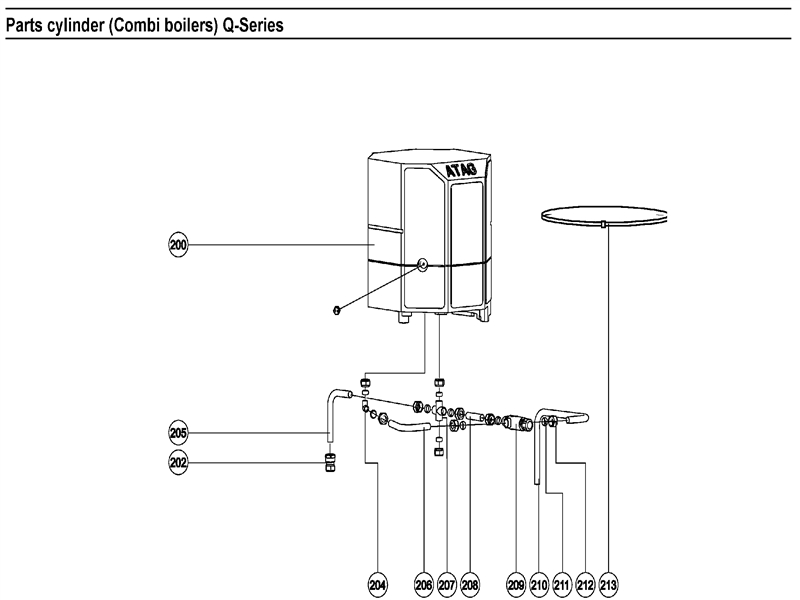 Parts cylinder (Combi boilers) Q-Series

ATAG

200

205

202

204

206

207

208

209

210

211

212

213