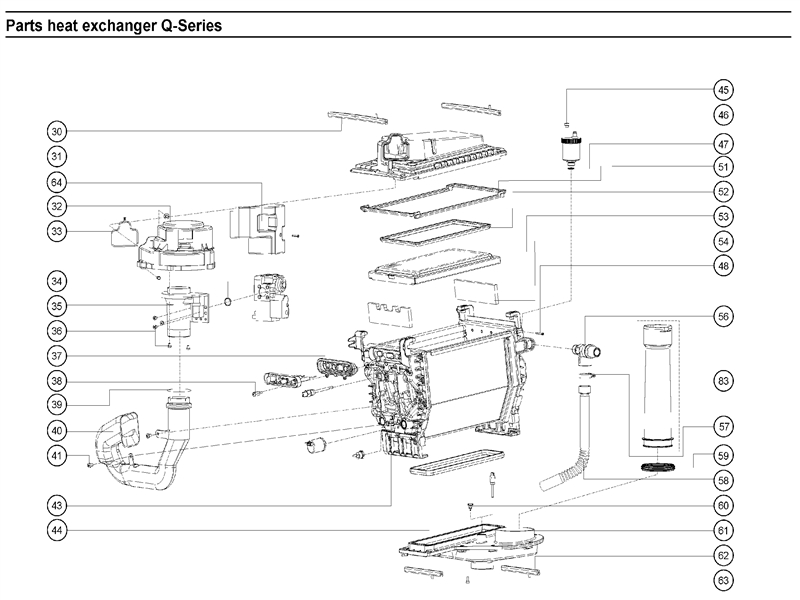 Parts heat exchanger Q-Series

30
31
64
32
33
34
35
36
37
38
39
40
41
43
44

45
46
47
51
52
53
54
48
56
83
57
59
58
60
61
62
63