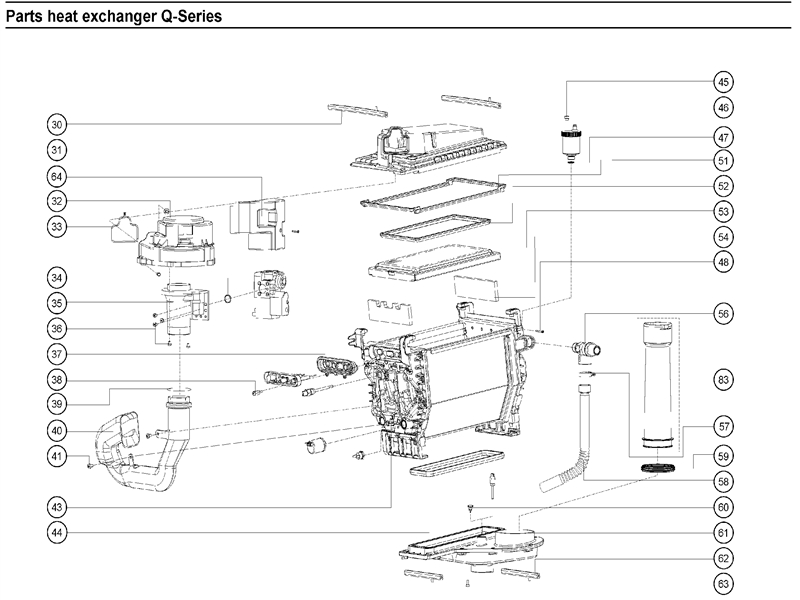 Parts heat exchanger Q-Series

30
31
64
32
33
34
35
36
37
38
39
40
41
43
44

45
46
47
51
52
53
54
48
56
83
57
59
58
60
61
62
63