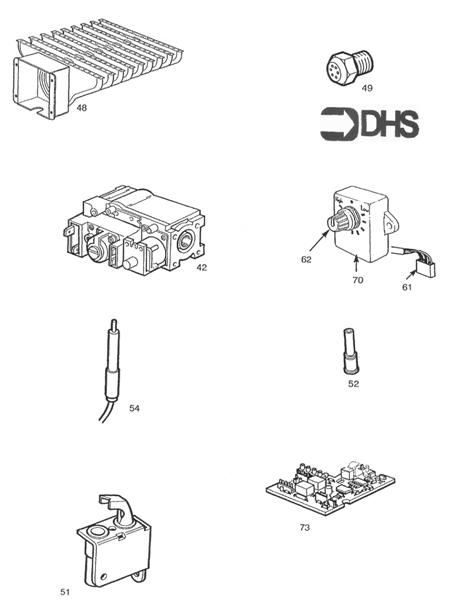 48

49

DHS

42

62

70

61

54

52

73

51