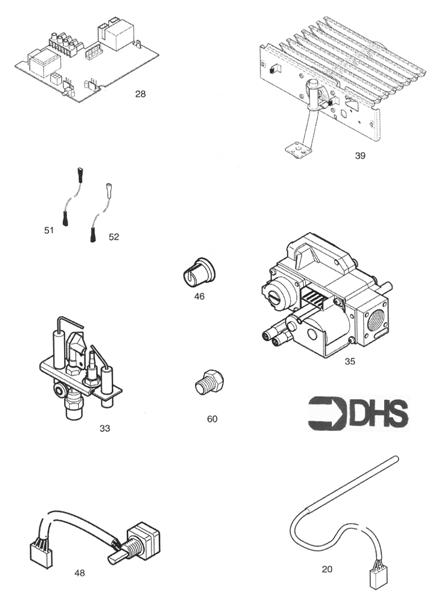 28

39

51

52

46

35

33

60

DHS

48

20