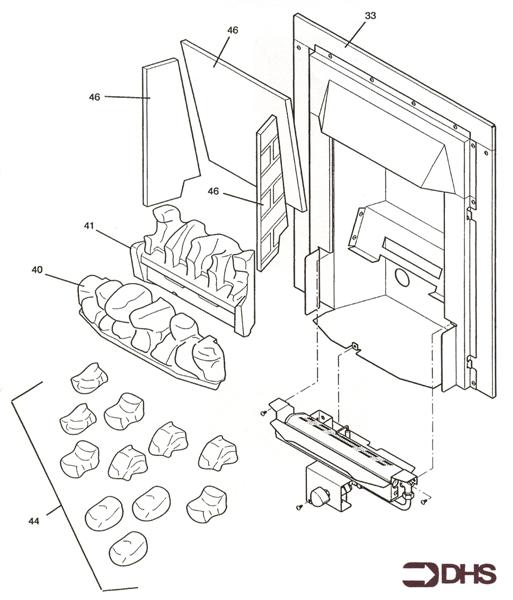 33
46
46
46
41
40
44
DHS