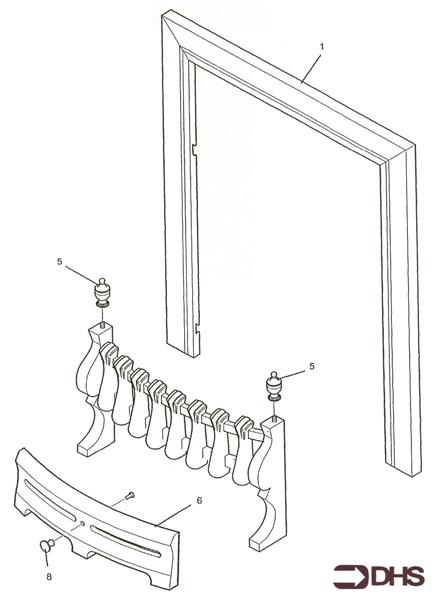 1
5
5
6
8
DHS