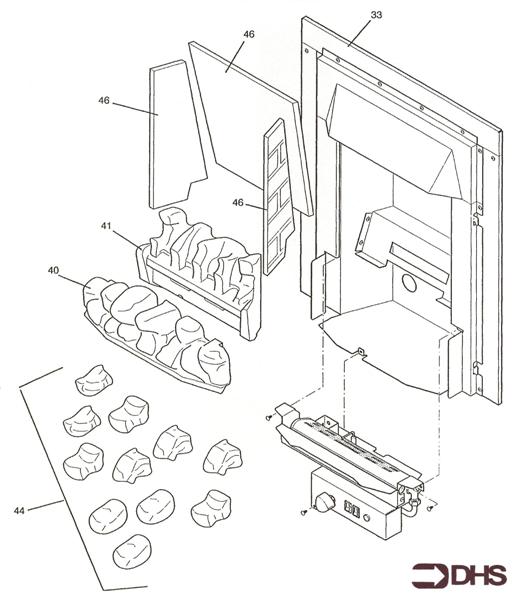 33
46
46
46
41
40
44
DHS