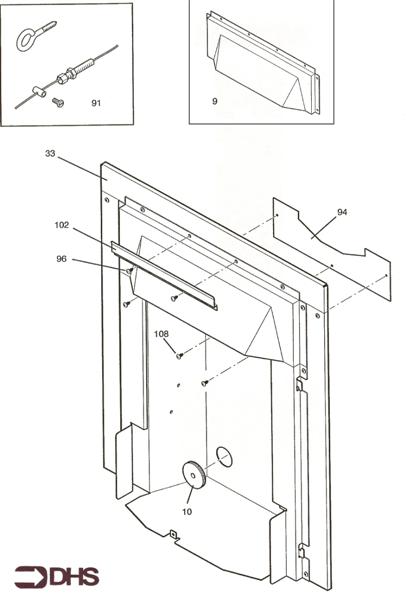 91

9

33

94

102

96

108

10

DHS