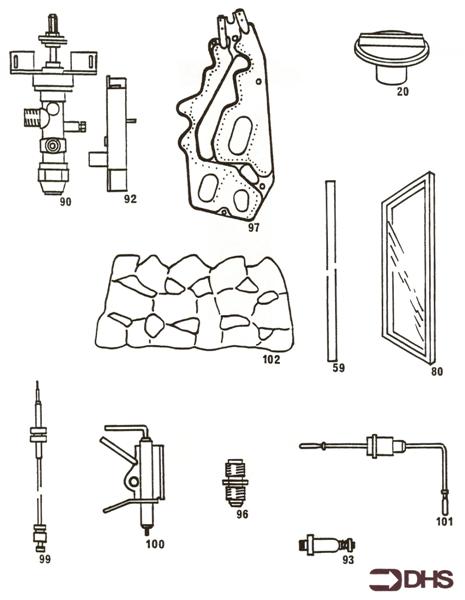 20
90
92
97
102
59
80
99
100
96
101
93
DHS