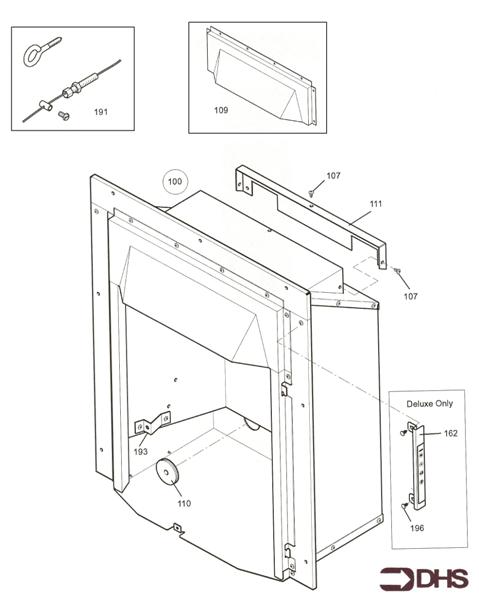 191

109

100

107

111

107

Deluxe Only

162

196

193

110

DHS