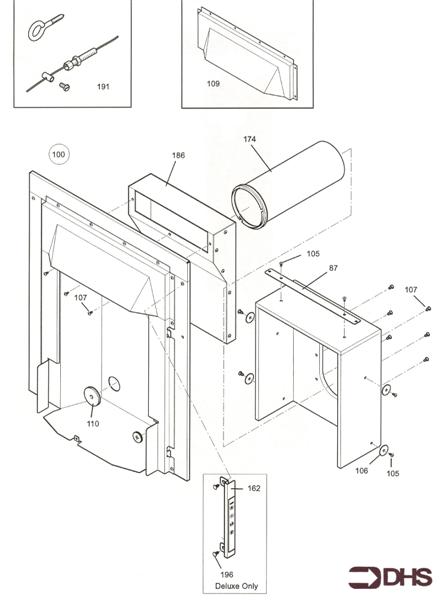 191

109

100

186

174

105

87

107

107

110

106

105

162

196

Deluxe Only

DHS