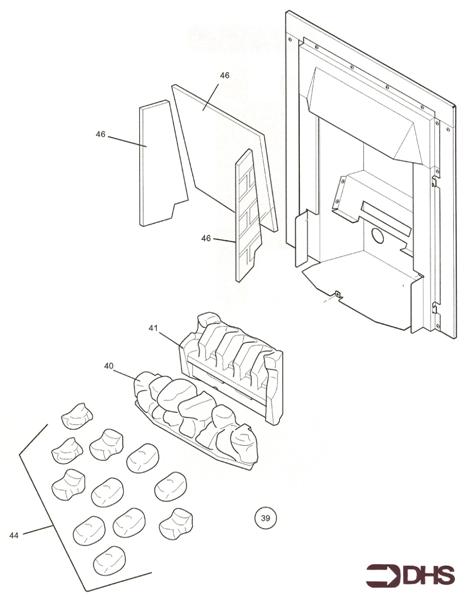 46
46
46
41
40
44
39
DHS