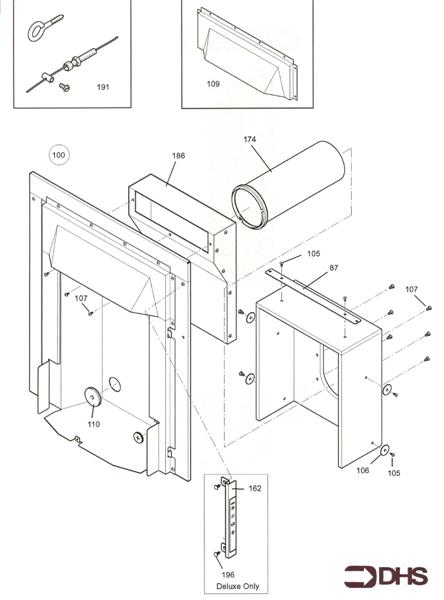 191

109

100

186

174

105

87

107

107

110

106

105

162

196
Deluxe Only

DHS