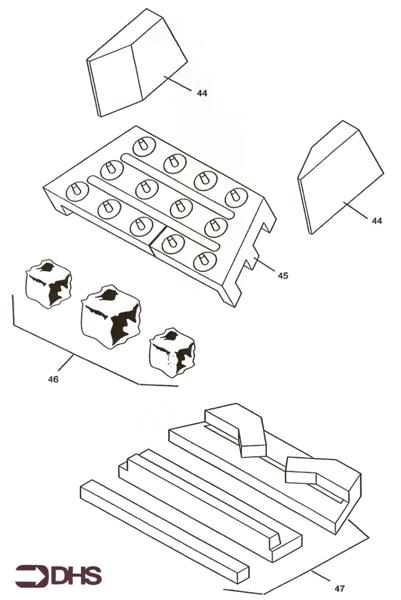 44

44

45

46

47

DHS