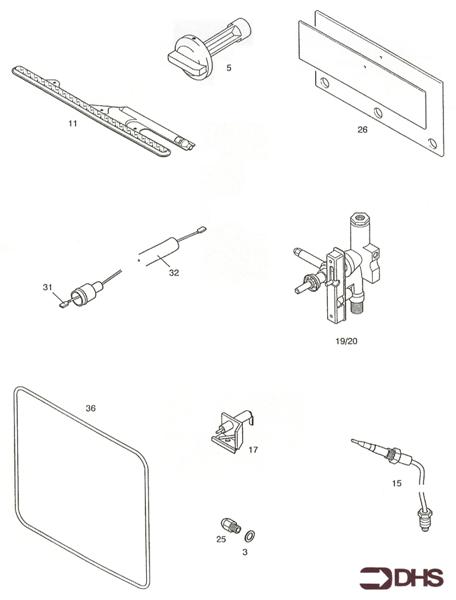 5

11

26

32

31

19/20

36

17

15

25

3

DHS