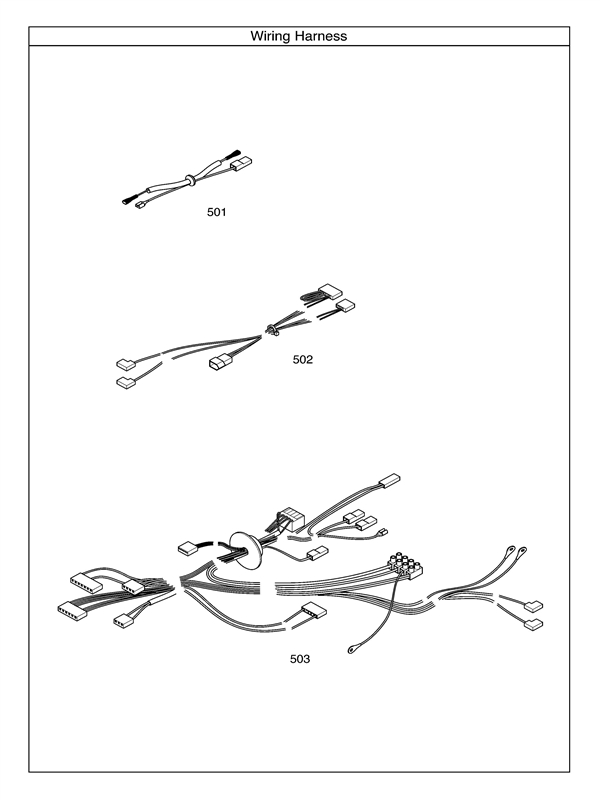 Wiring Harness

501

502

503