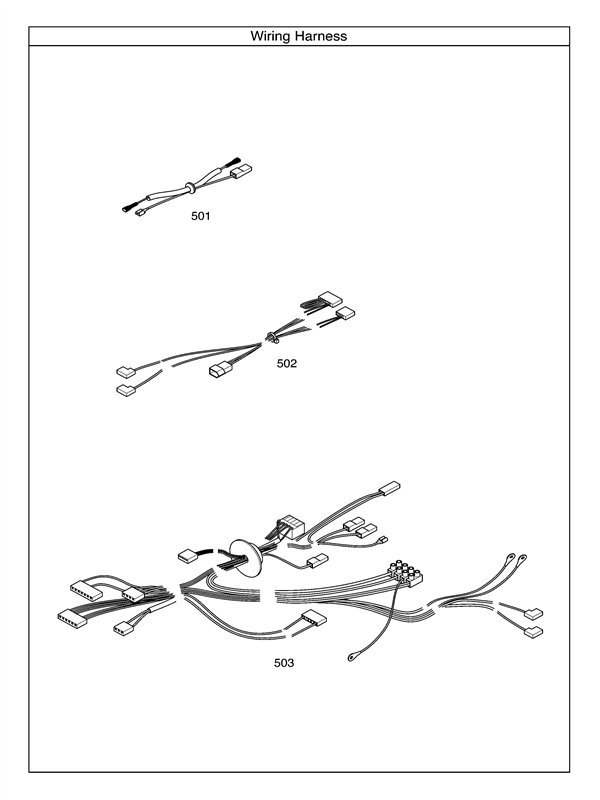 Wiring Harness

501

502

503