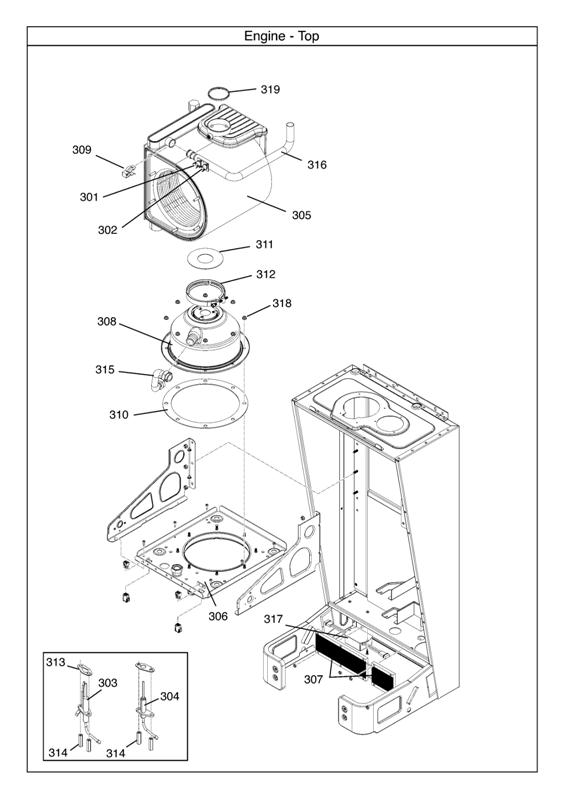 Engine - Top

319
309
316
301
305
302
311
312
318
308
315
310
306
317
307
313
303
304
314
314