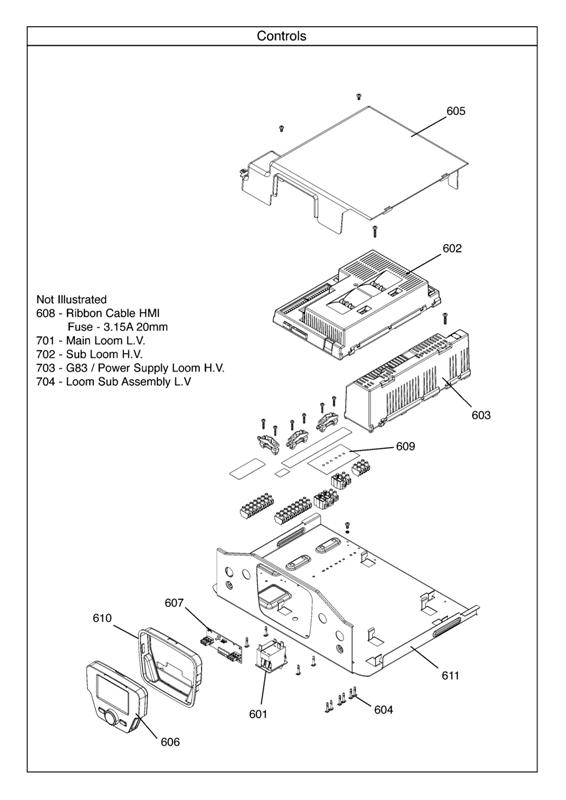 Controls

605

602

Not Illustrated
608 - Ribbon Cable HMI
Fuse - 3.15A 20mm
701 - Main Loom L.V.
702 - Sub Loom H.V.
703 - G83 / Power Supply Loom H.V.
704 - Loom Sub Assembly L.V

603

609

607

610

611

601

604

606