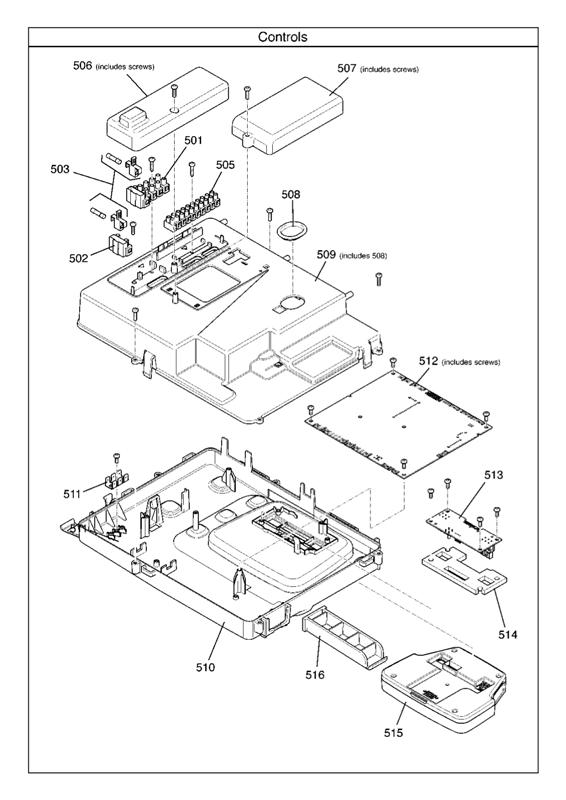 Controls

506 (includes screws)

507 (includes screws)

501

503

505

508

502

509 (includes 508)

512 (includes screws)

511

513

514

510

516

515