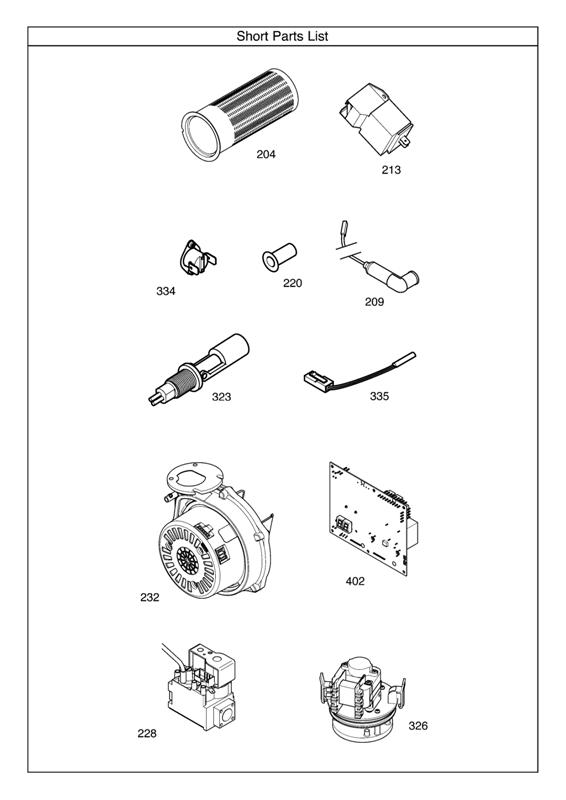 Short Parts List

204

213

334

220

209

323

335

232

402

228

326