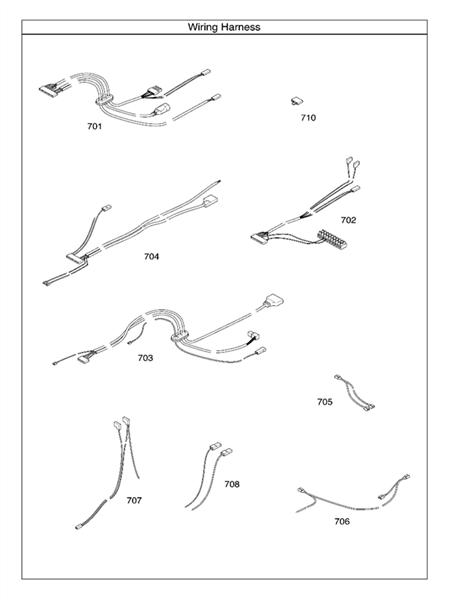 Wiring Harness

701

710

702

704

703

705

707

708

706