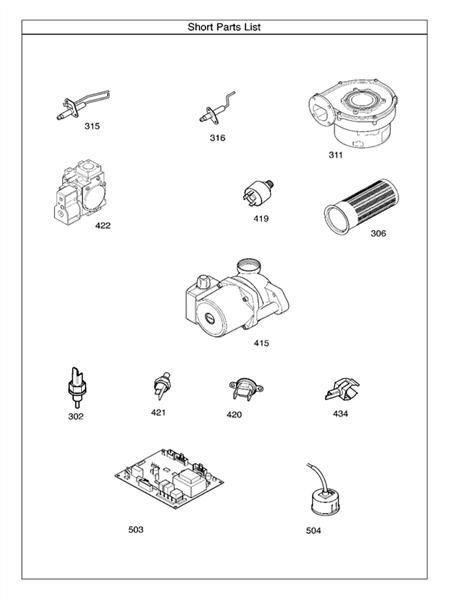 Short Parts List

315

316

311

422

419

306

415

302

421

420

434

503

504