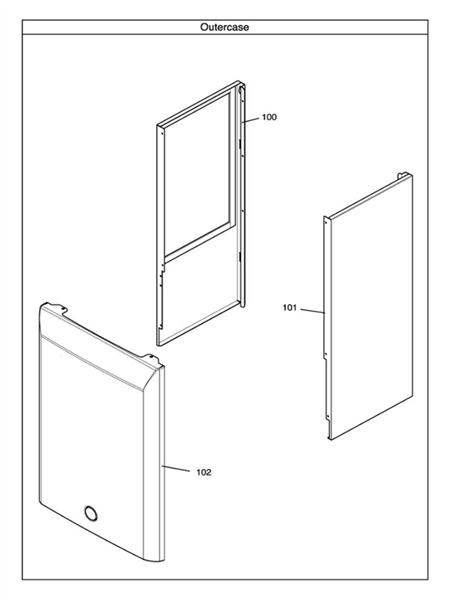 Outercase

100

101

102