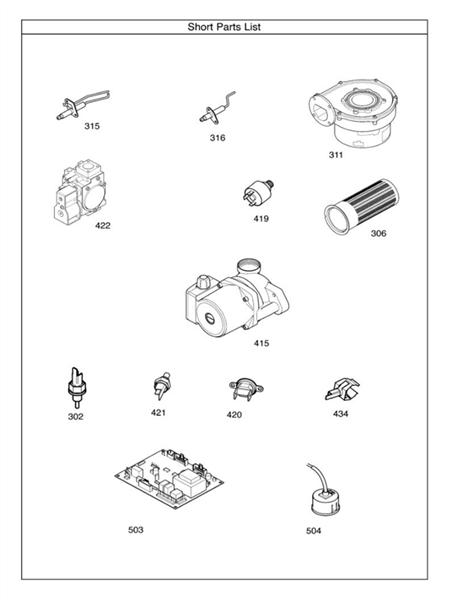 Short Parts List

315

316

311

422

419

306

415

302

421

420

434

503

504