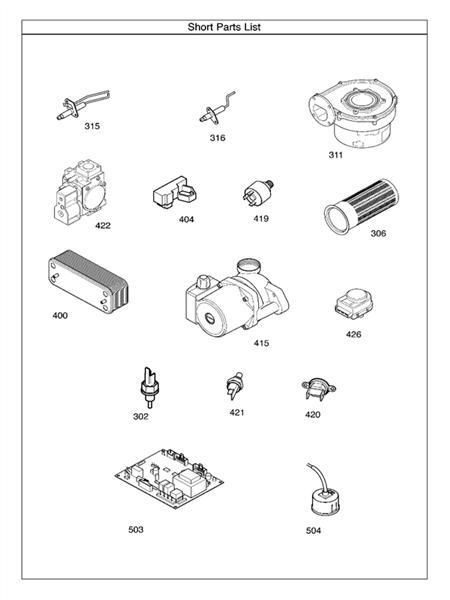 Short Parts List

315

316

311

422

404

419

306

400

415

426

302

421

420

503

504