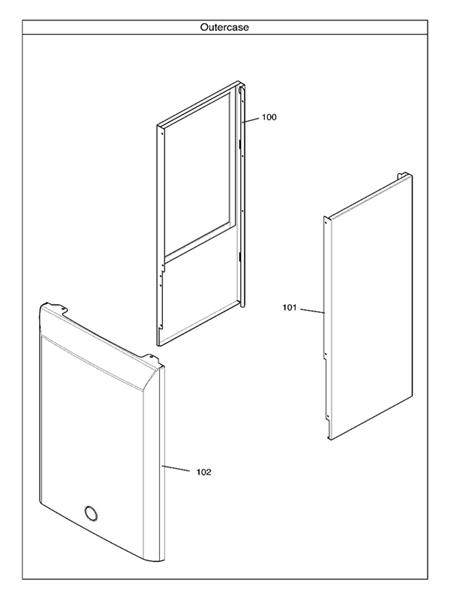 Outercase

100

101

102