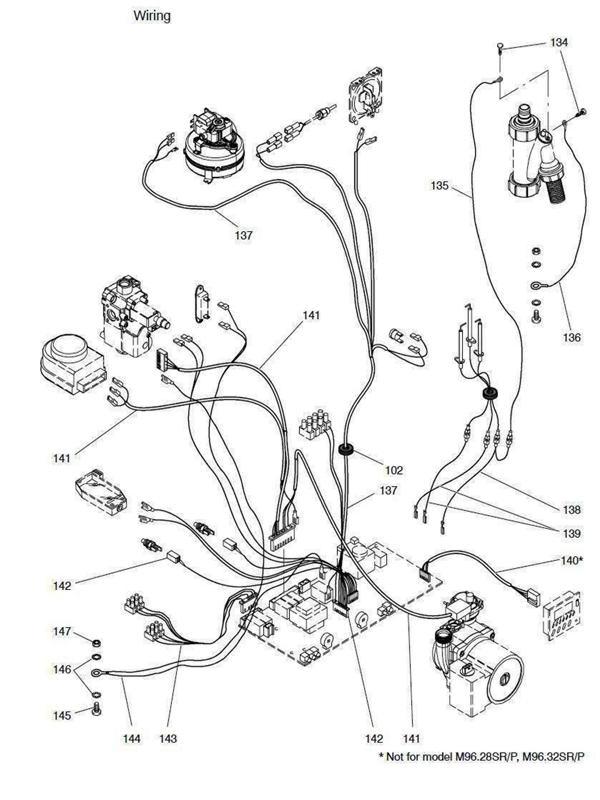 Wiring

134
135
137
136
141
141
102
137
138
139
140*
142
147
146
145
144
143
142
141

* Not for model M96.28SR/P, M96.32SR/P