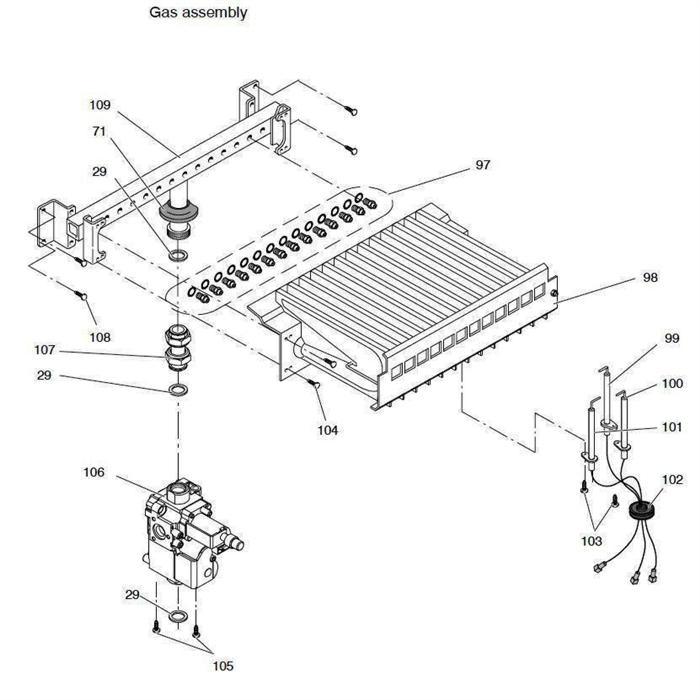 Gas assembly

109
71
29
97
98
108
107
29
99
100
104
101
106
102
103
29
105