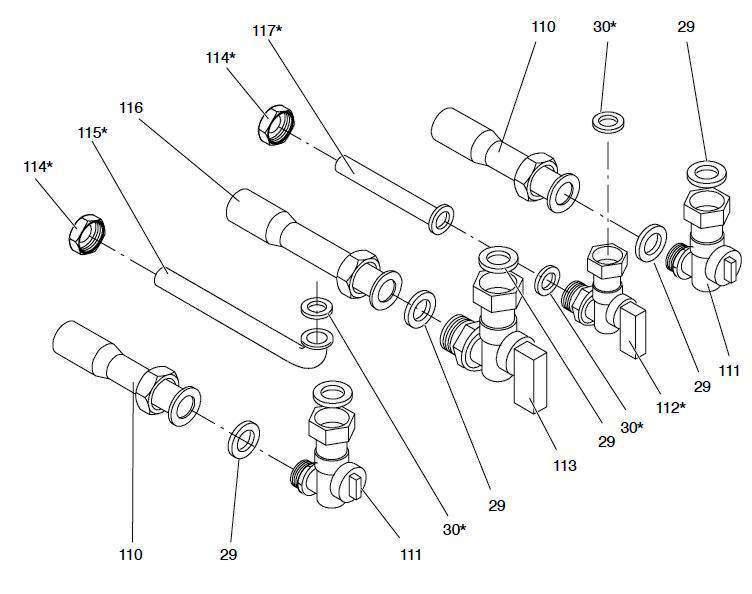 117*
110
30*
29
114*
116
115*
114*
111
29
112*
30*
29
113
29
30*
110
29
111