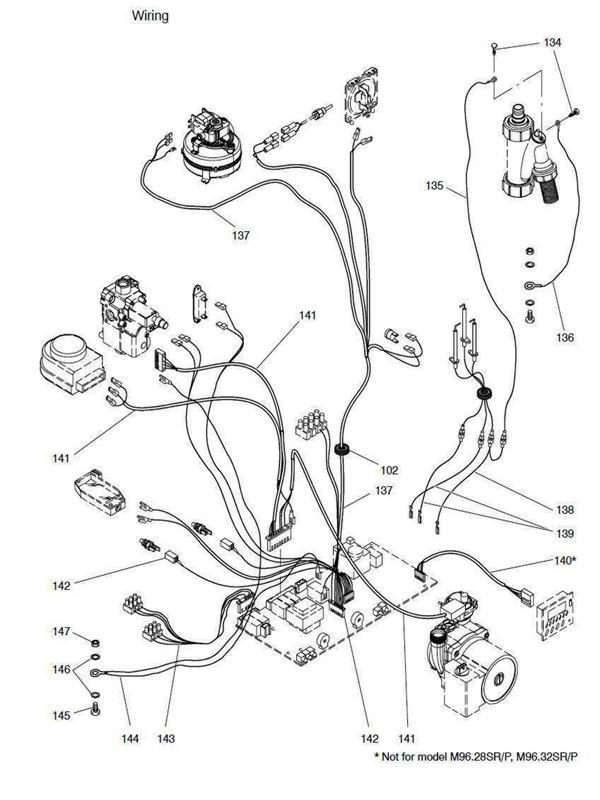 Wiring

134

135

137

136

141

141

102

137

138

139

140*

142

147

146

145

144

143

142

141

* Not for model M96.28SR/P, M96.32SR/P