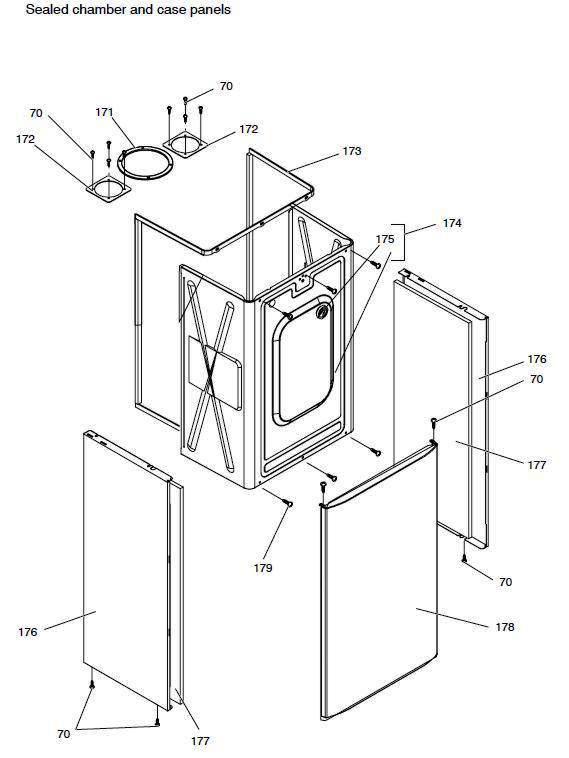 Sealed chamber and case panels

70
70
171
172
172
173
174
175
176
70
177
179
70
176
178
70
177