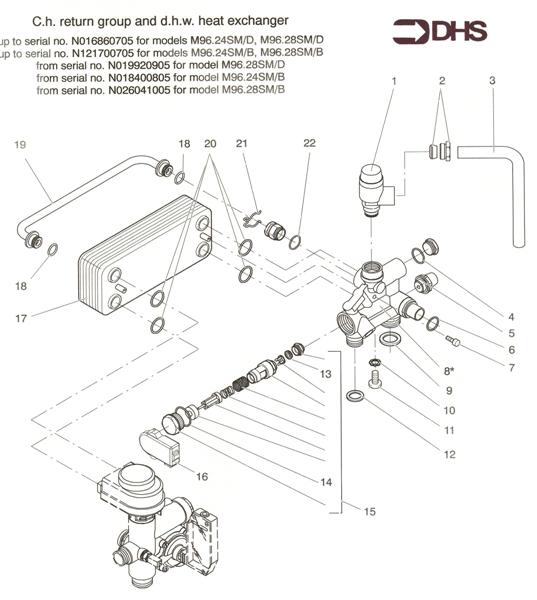 C.h. return group and d.h.w. heat exchanger

up to serial no. N016860705 for models M96.24SM/D, M96.28SM/D
up to serial no. N121700705 for models M96.24SM/B, M96.28SM/B
from serial no. N019920905 for model M96.28SM/D
from serial no. N018400805 for model M96.24SM/B
from serial no. N026041005 for model M96.28SM/B

DHS

1
2
3
19
18
20
21
22
18
17
4
5
6
7
8*
9
10
11
12
13
14
15
16