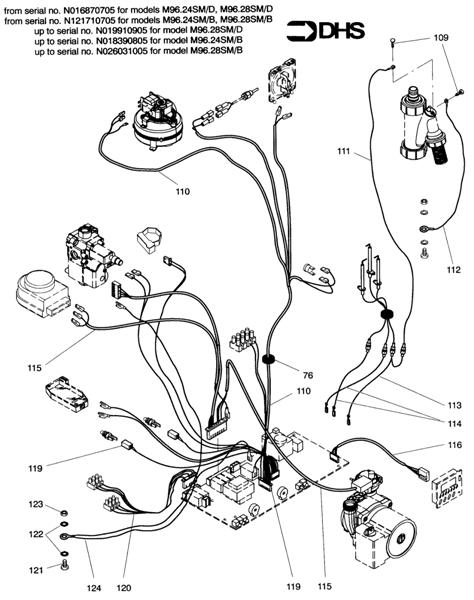 from serial no. N016870705 for models M96.24SM/D, M96.28SM/D
from serial no. N121710705 for models M96.24SM/B, M96.28SM/B
up to serial no. N019910905 for model M96.28SM/D
up to serial no. N018390805 for model M96.24SM/B
up to serial no. N026031005 for model M96.28SM/B

DHS

109
111
110
112
115
76
110
113
114
116
119
123
122
121
124
120
119
115