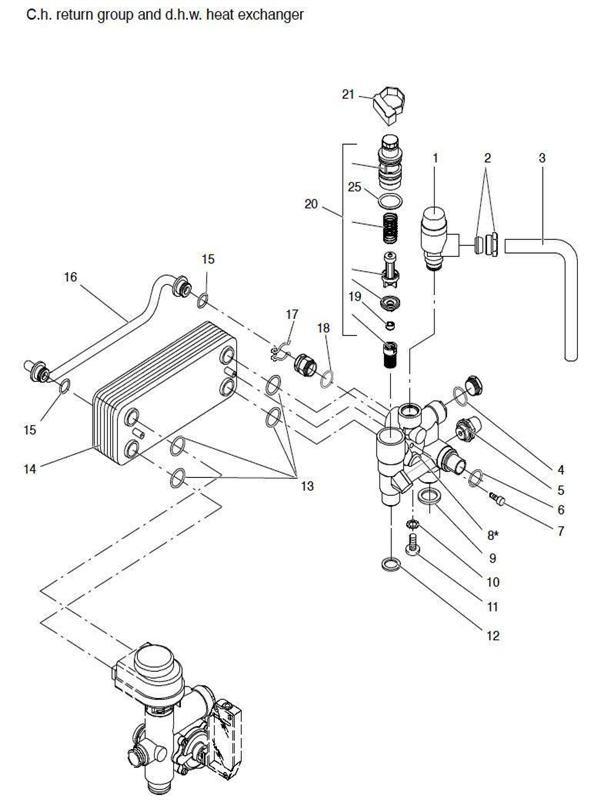 C.h. return group and d.h.w. heat exchanger

21
1
2
3
25
20
15
16
17
18
19
15
14
13
4
5
6
7
8*
9
10
11
12