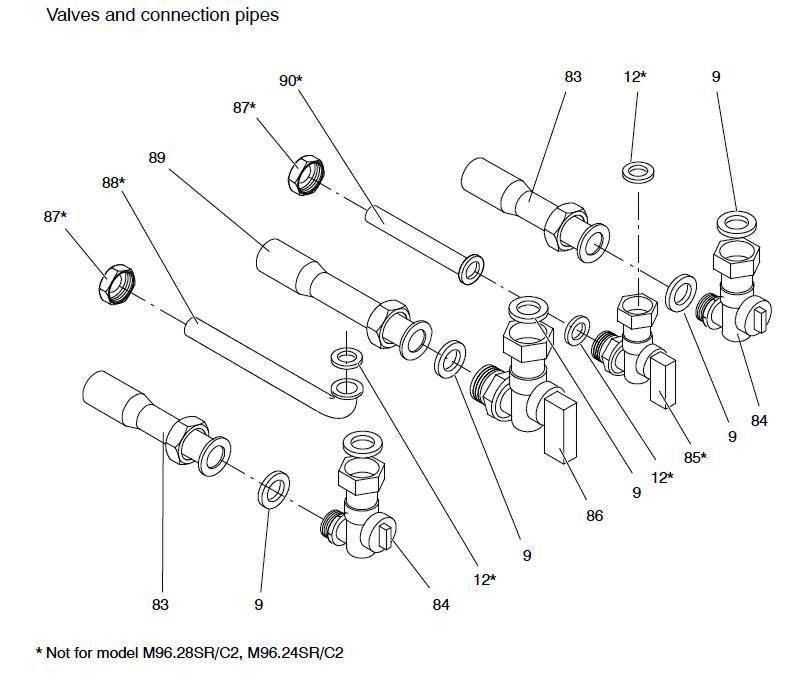 Valves and connection pipes

90*
83
12*
9
87*
89
88*
87*
84
9
85*
12*
9
86
9
12*
83
9
84

* Not for model M96.28SR/C2, M96.24SR/C2