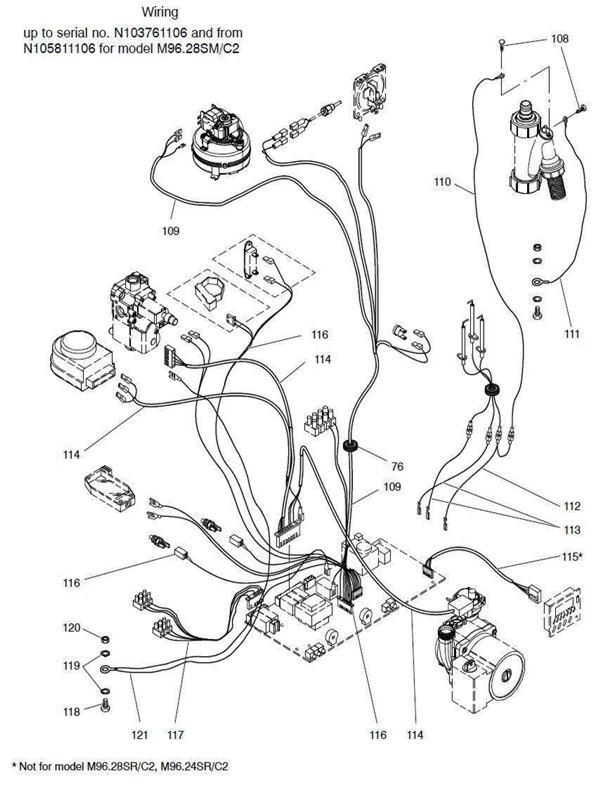 Wiring
up to serial no. N103761106 and from N105811106 for model M96.28SM/C2

108
110
109
111
116
114
114
76
109
112
113
115*
116
120
119
118
121
117
116
114

* Not for model M96.28SR/C2, M96.24SR/C2